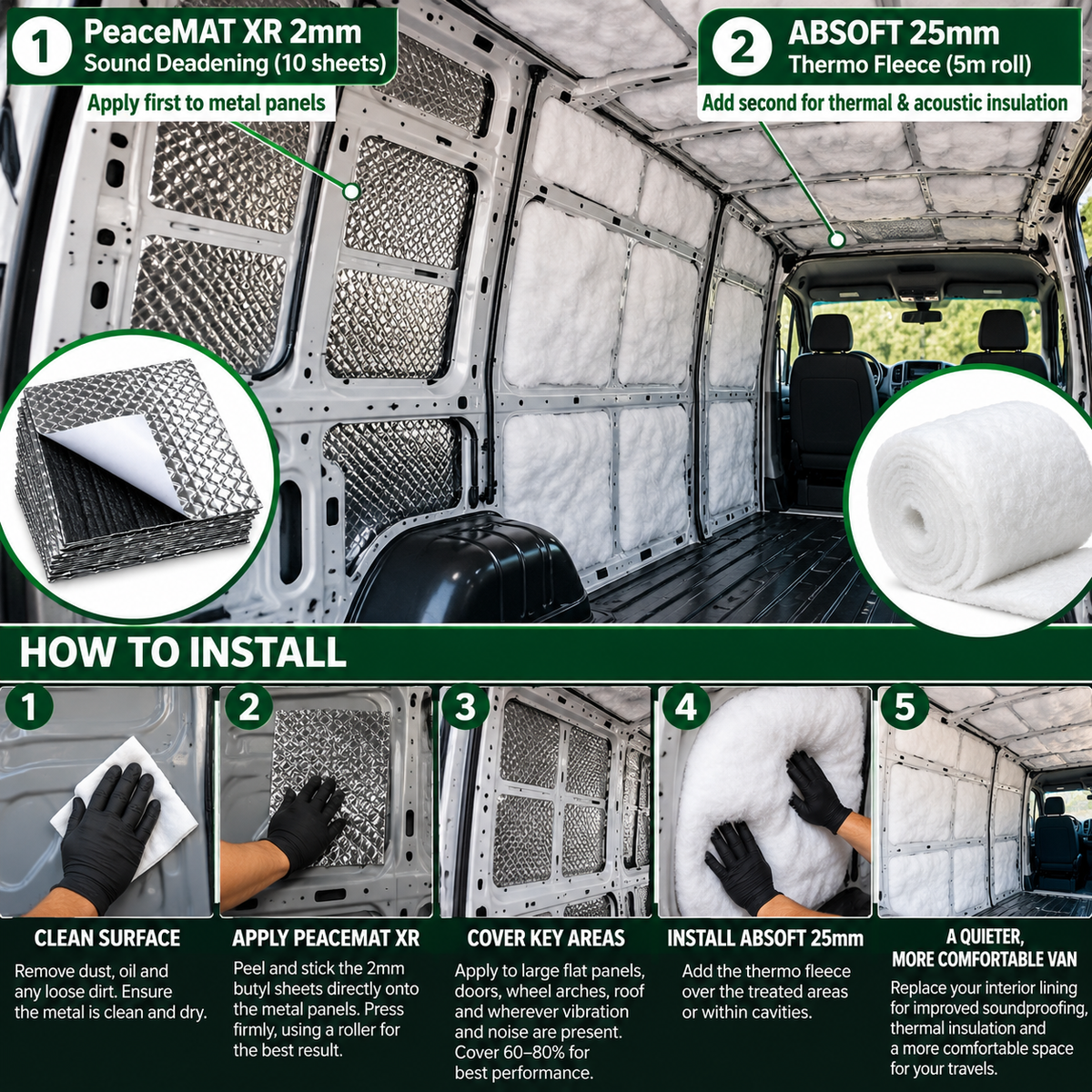 1 PeaceMAT XR 2mm
Sound Deadening (10 sheets)
Apply first to metal panels

2 ABSOFT 25mm
Thermo Fleece (5m roll)
Add second for thermal & acoustic insulation

HOW TO INSTALL

1
CLEAN SURFACE
Remove dust, oil and any loose dirt. Ensure the metal is clean and dry.

2
APPLY PEACEMAT XR
Peel and stick the 2mm butyl sheets directly onto the metal panels. Press firmly, using a roller for the best result.

3
COVER KEY AREAS
Apply to large flat panels, doors, wheel arches, roof and wherever vibration and noise are present. Cover 60–80% for best performance.

4
INSTALL ABSOFT 25mm
Add the thermo fleece over the treated areas or within cavities.

5
A QUIETER, MORE COMFORTABLE VAN
Replace your interior lining for improved soundproofing, thermal insulation and a more comfortable space for your travels.